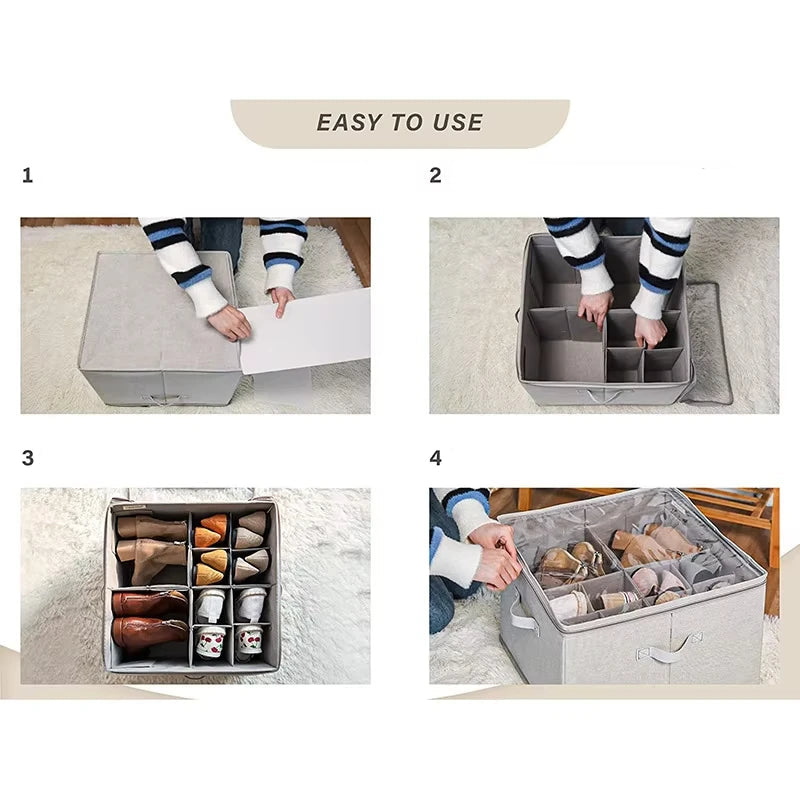 EASY TO USE

1

2

3

4