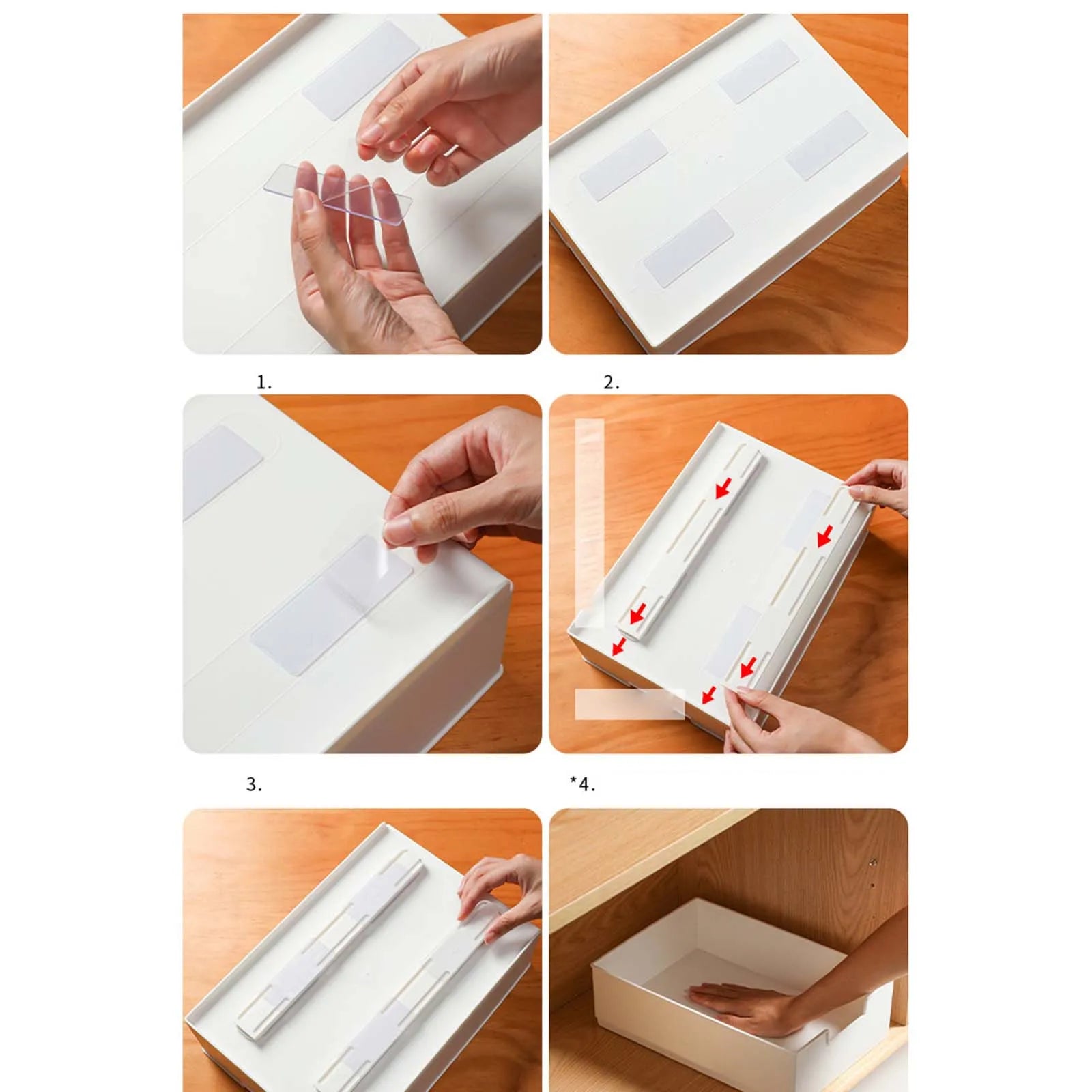 1.

2.

3.

*4.